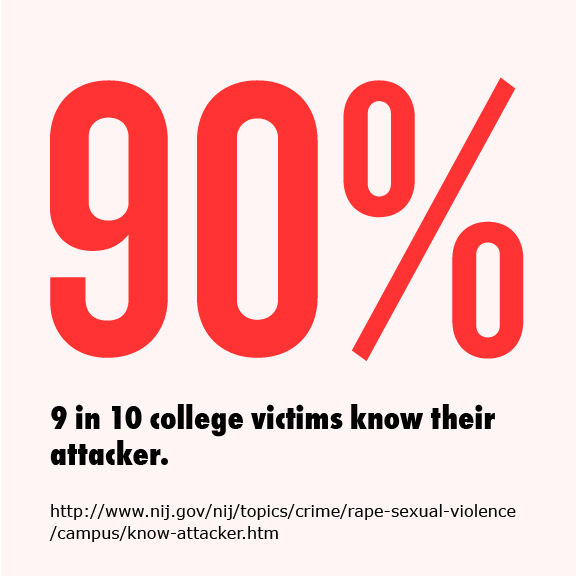 90%

9 in 10 college victims know their attacker.

http://www.nij.gov/nij/topics/crime/rape-sexual-violence/campus/know-attacker.htm