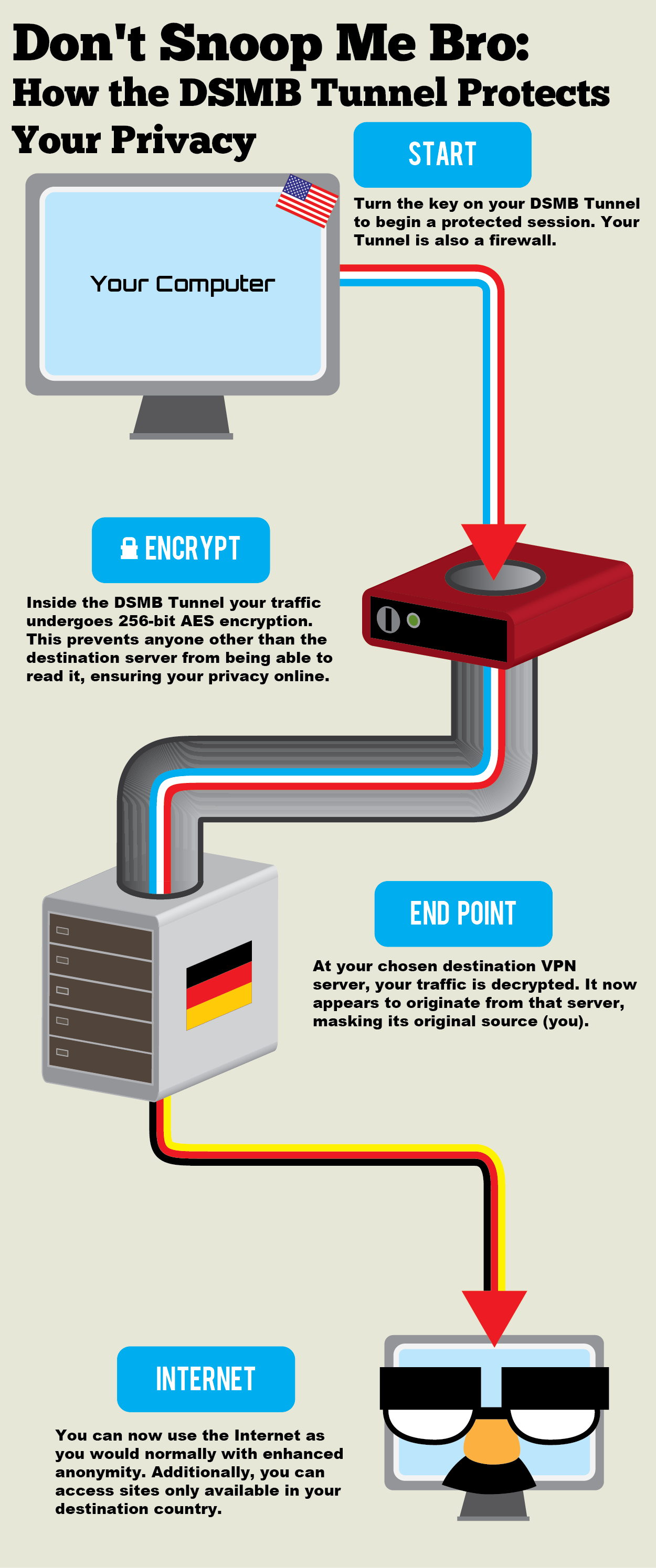 Don't Snoop Me Bro:
How the DSMB Tunnel Protects Your Privacy

START

Turn the key on your DSMB Tunnel to begin a protected session. Your Tunnel is also a firewall.

Your Computer

ENCRYPT

Inside the DSMB Tunnel your traffic undergoes 256-bit AES encryption. This prevents anyone other than the destination server from being able to read it, ensuring your privacy online.

END POINT

At your chosen destination VPN server, your traffic is decrypted. It now appears to originate from that server, masking its original source (you).

INTERNET

You can now use the Internet as you would normally with enhanced anonymity. Additionally, you can access sites only available in your destination country.